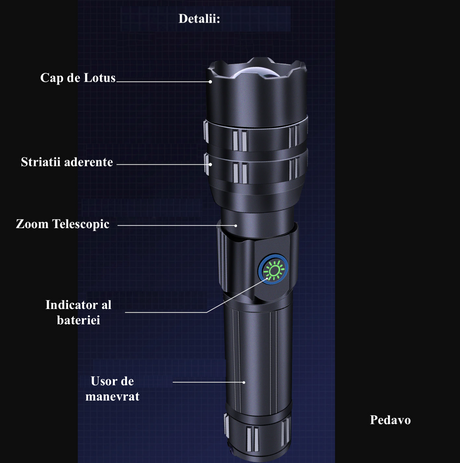 Detalii:

Cap de Lotus

Striatii aderente

Zoom Telescopic

Indicator al bateriei

Usor de manevrat

Pedavo