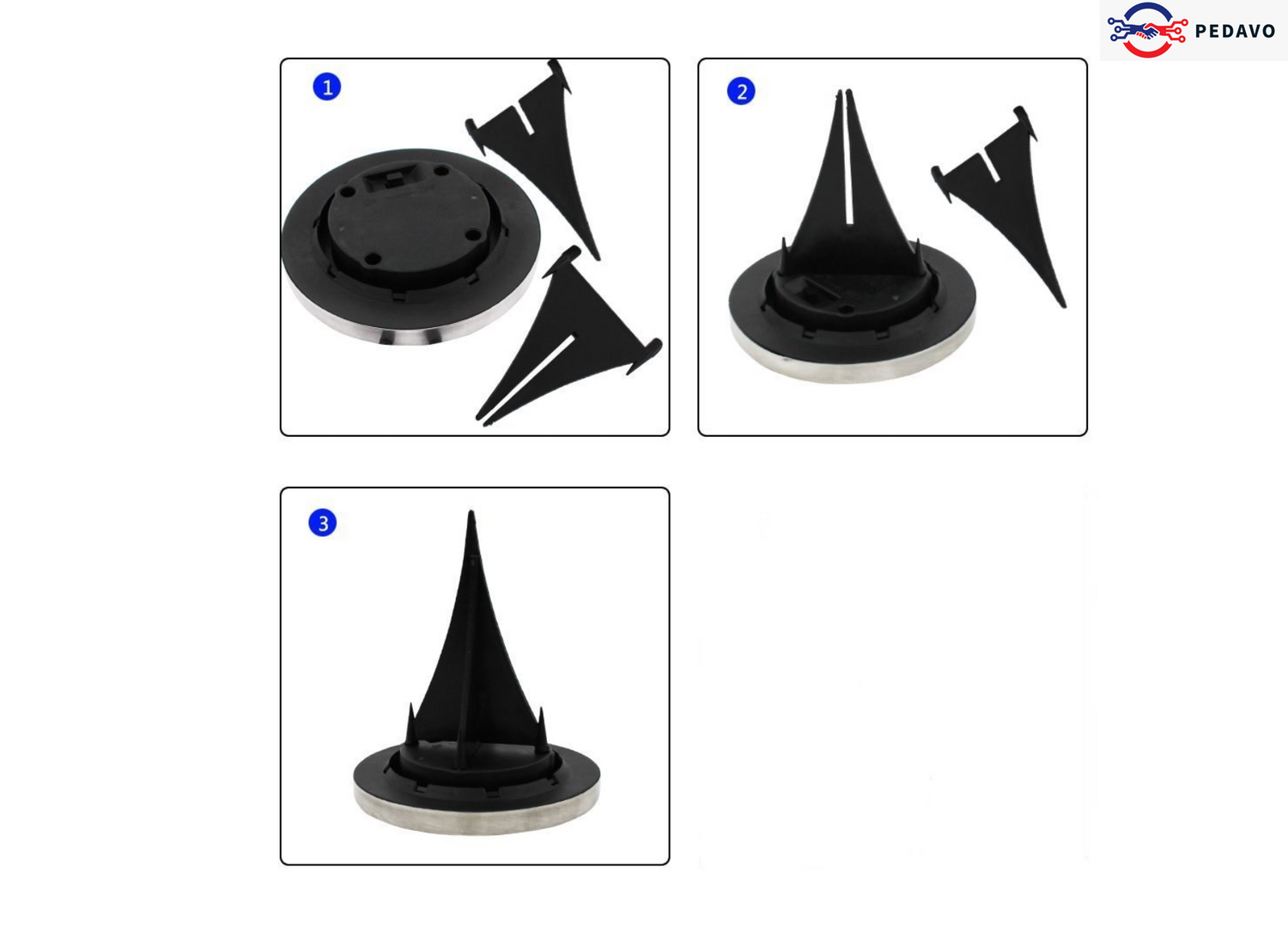 PEDAVO

1

2

3